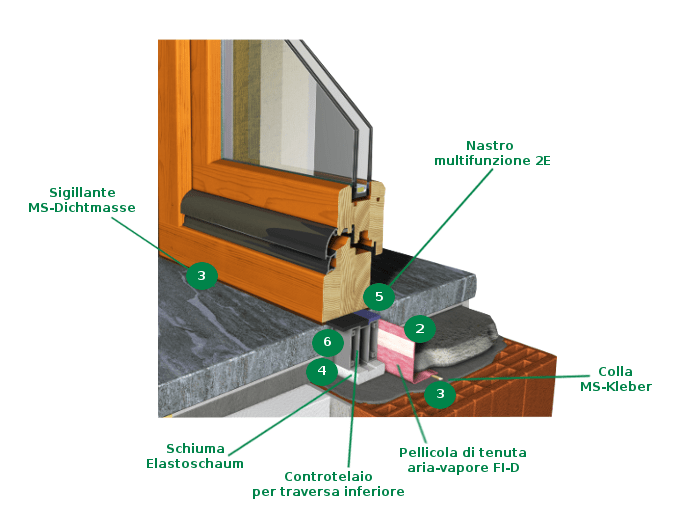 Nastro
multifunzione 2E

Sigillante
MS-Dichtmasse

3

5

2

6

4

3

Colla
MS-Kleber

Schiuma
Elastoschaum

Controtelaio
per traversa inferiore

Pellicola di tenuta
aria-vapore FI-D